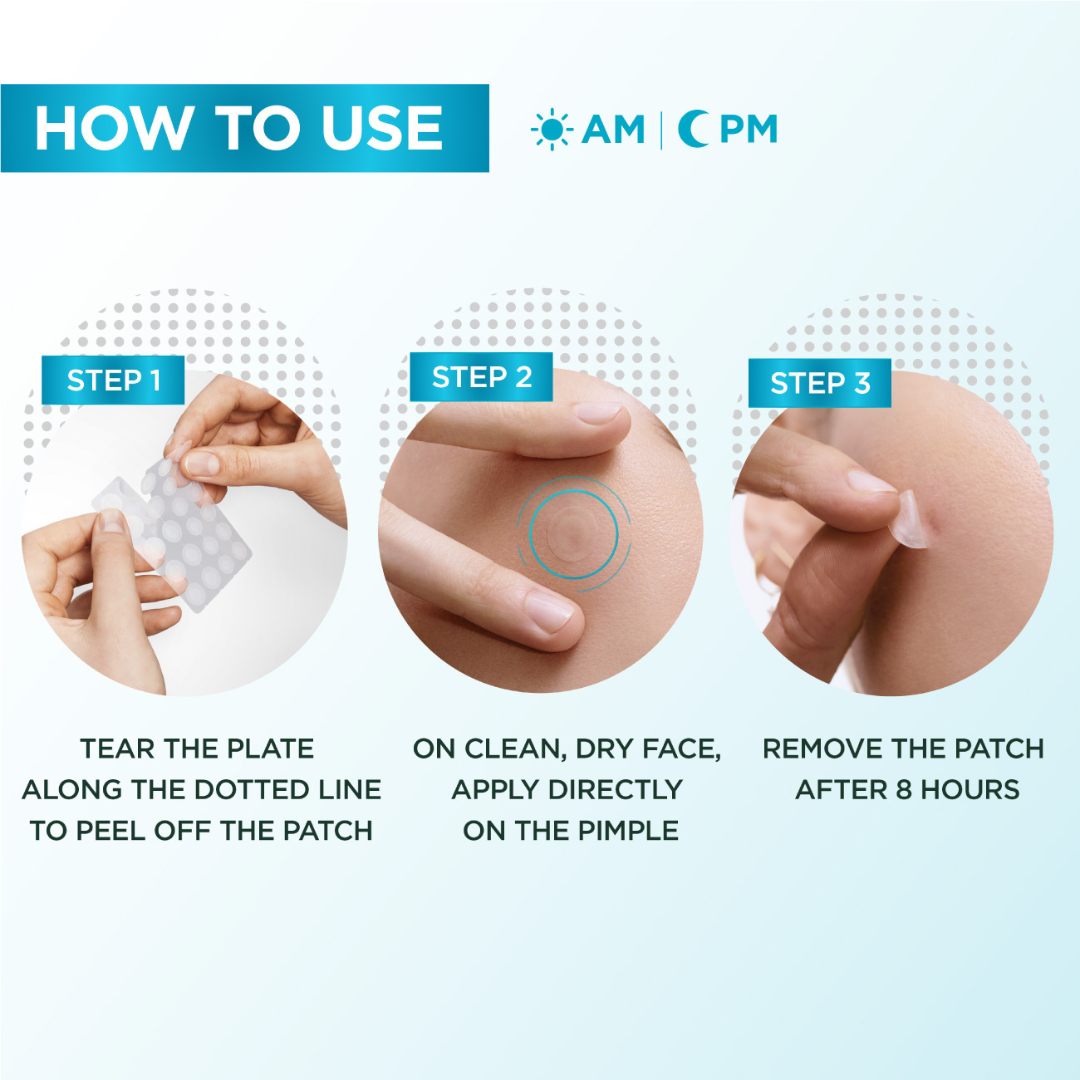 HOW TO USE

AM | PM

STEP 1

TEAR THE PLATE ALONG THE DOTTED LINE TO PEEL OFF THE PATCH

STEP 2

ON CLEAN, DRY FACE, APPLY DIRECTLY ON THE PIMPLE

STEP 3

REMOVE THE PATCH AFTER 8 HOURS